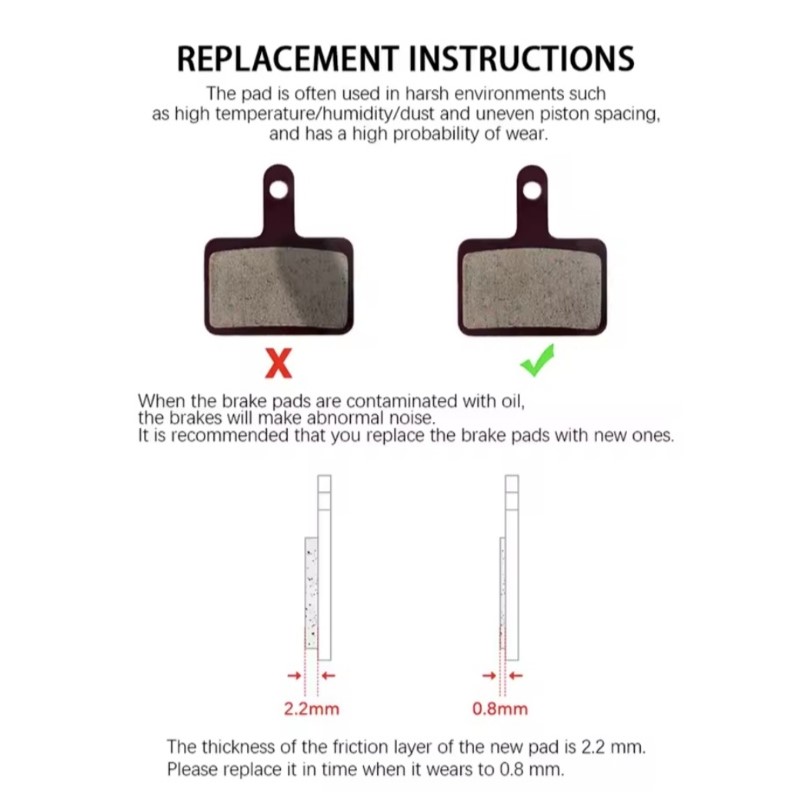 REPLACEMENT INSTRUCTIONS

The pad is often used in harsh environments such as high temperature/humidity/dust and uneven piston spacing, and has a high probability of wear.

X

✓

When the brake pads are contaminated with oil, the brakes will make abnormal noise.
It is recommended that you replace the brake pads with new ones.

2.2mm

0.8mm

The thickness of the friction layer of the new pad is 2.2 mm.
Please replace it in time when it wears to 0.8 mm.